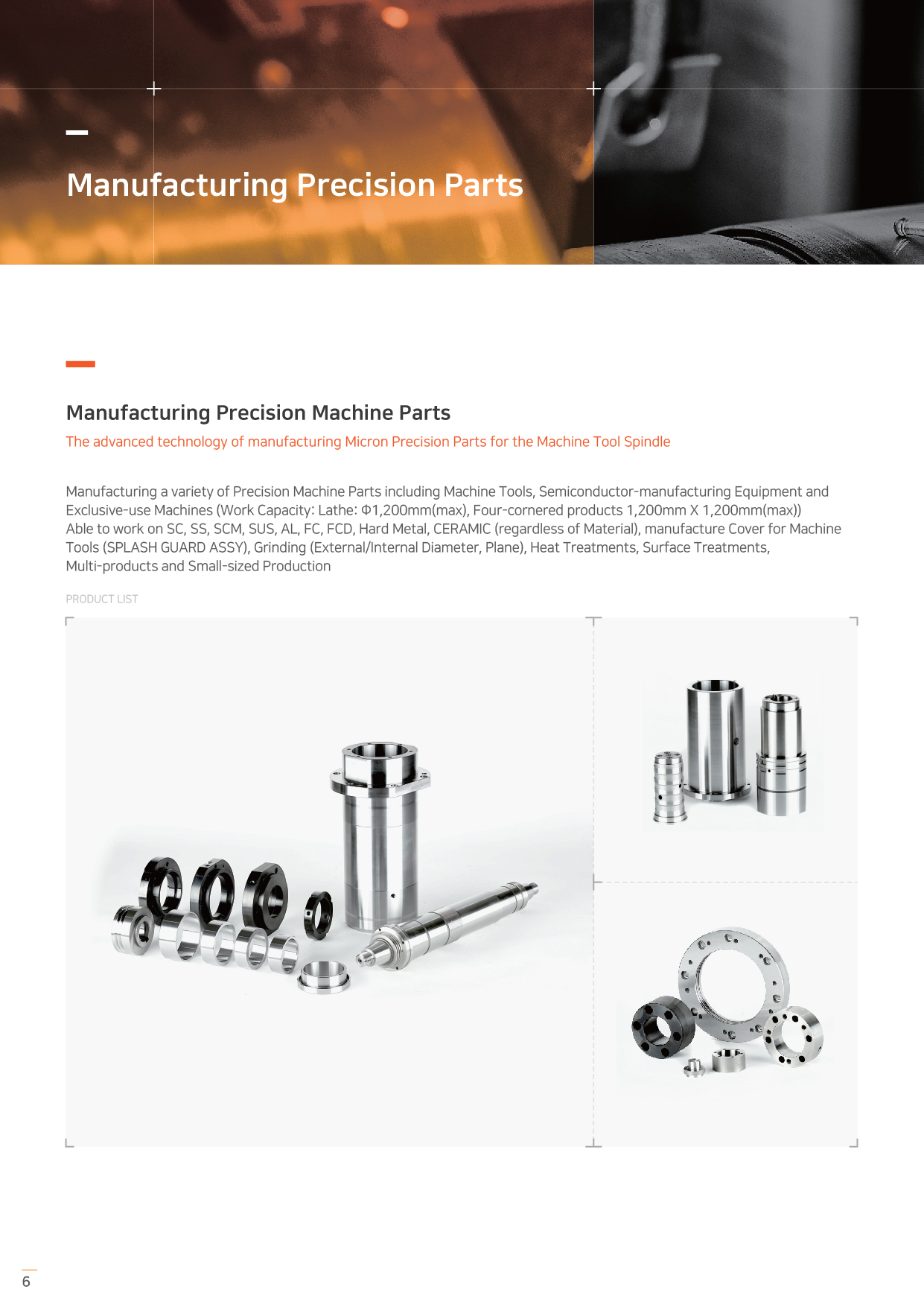 Manufacturing Precision Parts

Manufacturing Precision Machine Parts

The advanced technology of manufacturing Micron Precision Parts for the Machine Tool Spindle

Manufacturing a variety of Precision Machine Parts including Machine Tools, Semiconductor-manufacturing Equipment and Exclusive-use Machines (Work Capacity: Lathe: Φ1,200mm(max), Four-cornered products 1,200mm X 1,200mm(max))
Able to work on SC, SS, SCM, SUS, AL, FC, FCD, Hard Metal, CERAMIC (regardless of Material), manufacture Cover for Machine Tools (SPLASH GUARD ASSY), Grinding (External/Internal Diameter, Plane), Heat Treatments, Surface Treatments, Multi-products and Small-sized Production

PRODUCT LIST

6